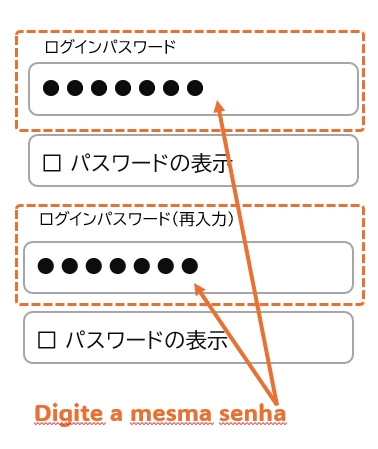 ログインパスワード

●●●●●●●

☐ パスワードの表示

ログインパスワード（再入力）

●●●●●●●

☐ パスワードの表示

Digite a mesma senha